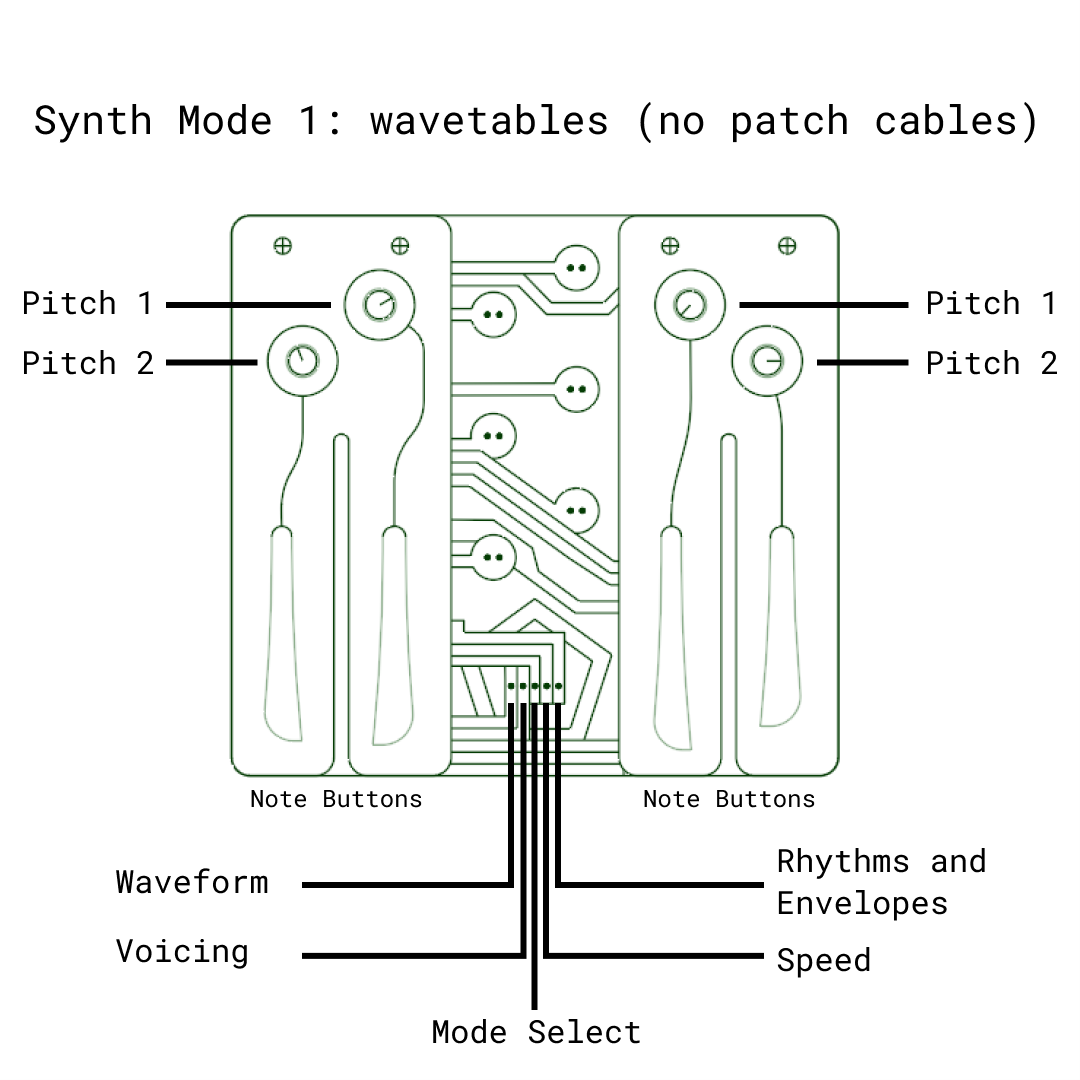 Synth Mode 1: wavetables (no patch cables)

Pitch 1

Pitch 2

Pitch 1

Pitch 2

Note Buttons

Note Buttons

Waveform

Voicing

Mode Select

Rhythms and Envelopes

Speed