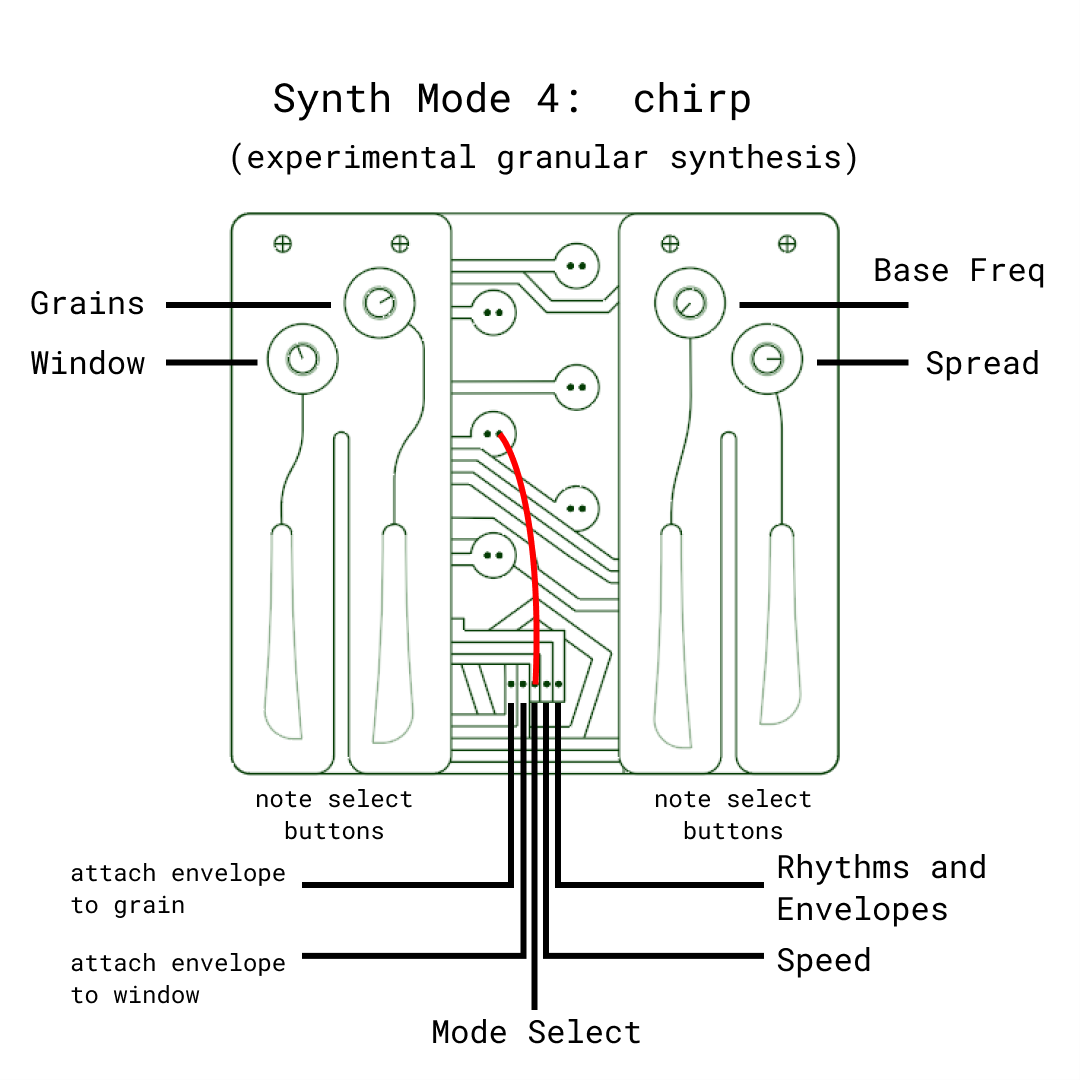 Synth Mode 4: chirp
(experimental granular synthesis)

Grains

Window

Base Freq

Spread

note select buttons

note select buttons

attach envelope to grain

attach envelope to window

Rhythms and Envelopes

Speed

Mode Select